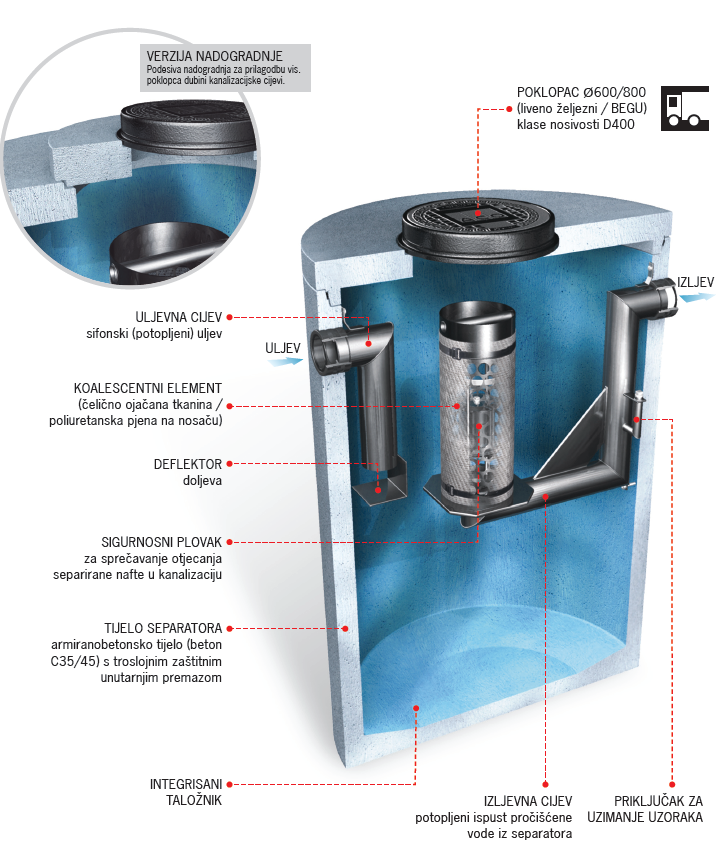 VERZIJA NADOGRADNJE
Podesiva nadogradnja za prilagodbu vis. poklopca dubini kanalizacijske cijevi.

POKLOPAC Ø600/800
(liveno željezni / BEGU)
klase nosivosti D400

IZLJEV

ULJEVNA CIJEV
sifonski (potopljeni) uljev

ULJEV

KOALESCENTNI ELEMENT
(čelično ojačana tkanina / poliuretanska pjena na nosaču)

DEFLEKTOR
doljeva

SIGURNOSNI PLOVAK
za sprečavanje otjecanja separirane nafte u kanalizaciju

TIJELO SEPARATORA
armiranobetonsko tijelo (beton C35/45) s troslojnim zaštitnim unutarnjim premazom

INTEGRISANI
TALOŽNIK

IZLJEVNA CIJEV
potopljeni ispust pročišćene vode iz separatora

PRIKLJUČAK ZA
UZIMANJE UZORAKA