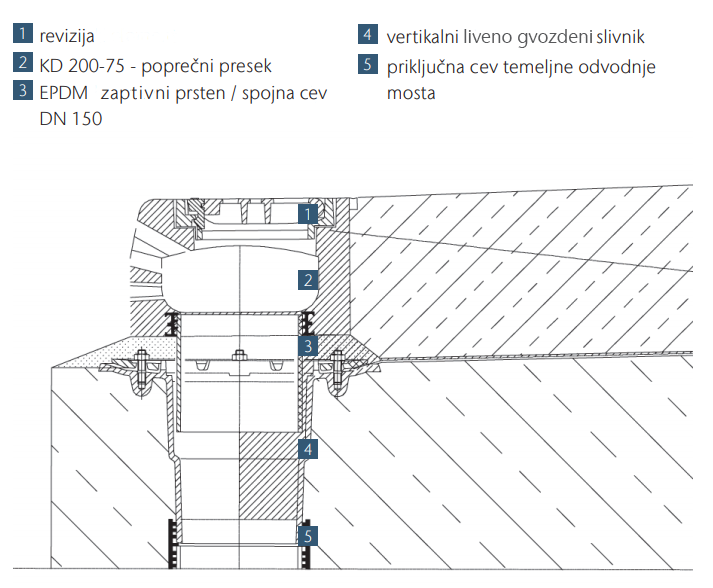 1 revizija

2 KD 200-75 - poprečni presek

3 EPDM zaptivni prsten / spojna cev DN 150

4 vertikalni liveno gvozdeni slivnik

5 priključna cev temeljne odvodnje mosta

1

2

3

4

5