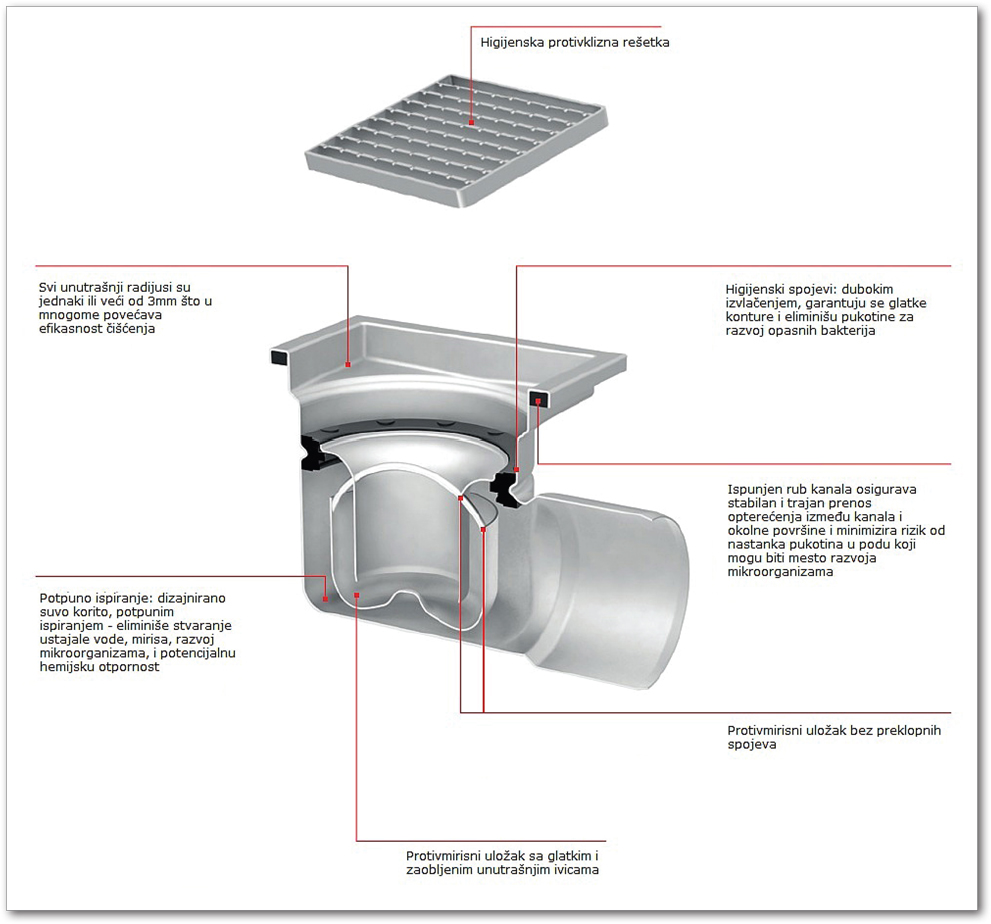 Higijenska protivklizna rešetka

Svi unutrašnji radijusi su jednaki ili veći od 3mm što u mnogome povećava efikasnost čišćenja

Higijenski spojevi: dubokim izvlačenjem, garantuju se glatke konture i eliminišu pukotine za razvoj opasnih bakterija

Ispunjen rub kanala osigurava stabilan i trajan prenos opterećenja između kanala i okolne površine i minimizira rizik od nastanka pukotina u podu koji mogu biti mesto razvoja mikroorganizama

Potpuno ispiranje: dizajnirano suvo korito, potpunim ispiranjem - eliminiše stvaranje ustajale vode, mirisa, razvoj mikroorganizama, i potencijalnu hemijsku otpornost

Protivmirisni uložak bez preklopnih spojeva

Protivmirisni uložak sa glatkim i zaobljenim unutrašnjim ivicama