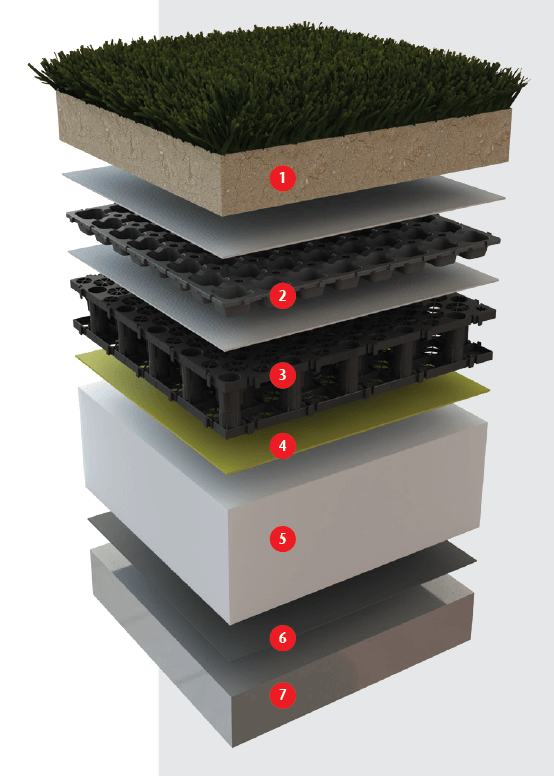 1
2
3
4
5
6
7