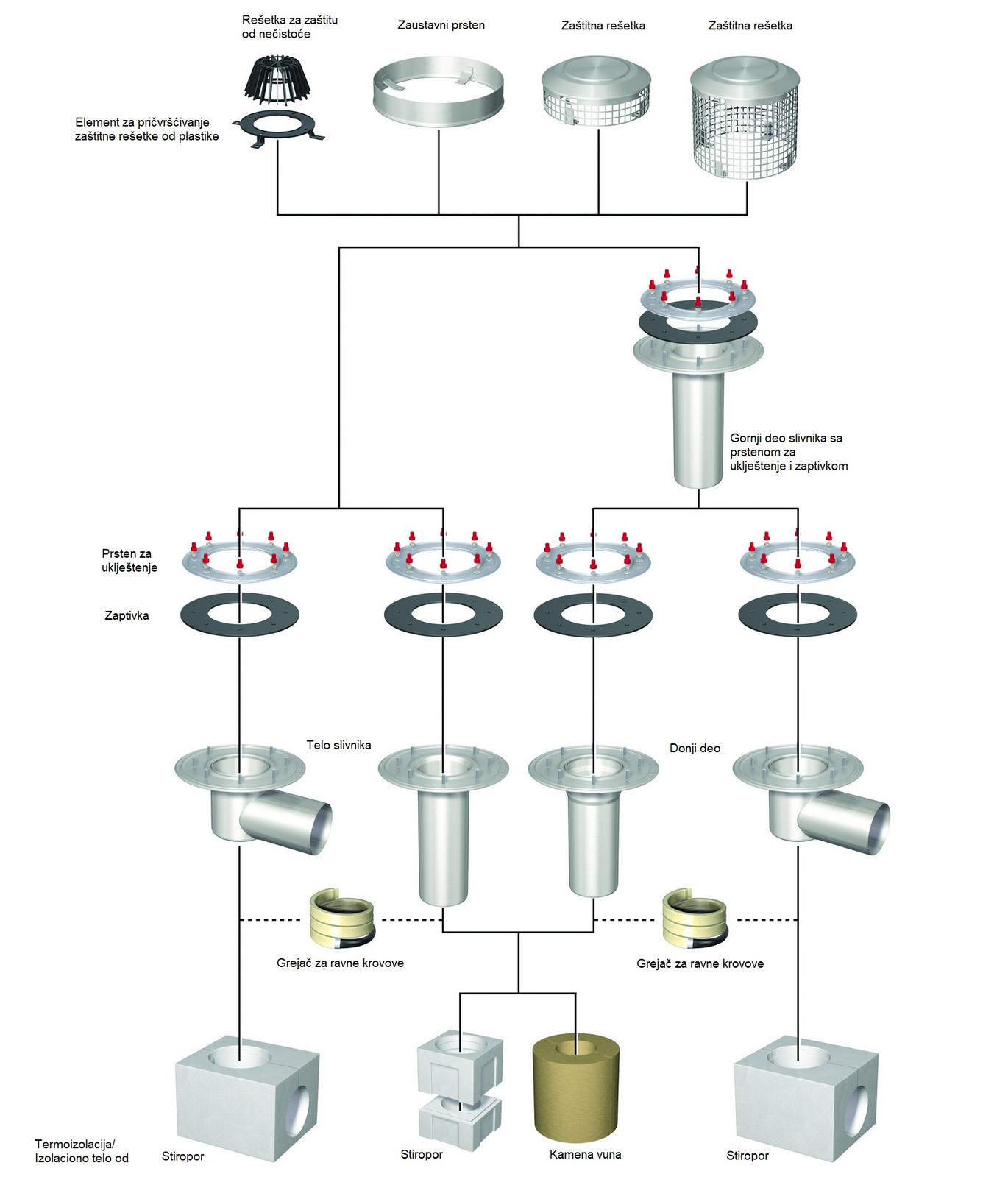 Rešetka za zaštitu od nečistoće

Zaustavni prsten

Zaštitna rešetka

Zaštitna rešetka

Element za pričvršćivanje zaštitne rešetke od plastike

Gornji deo slivnika sa prstenom za uklještenje i zaptivkom

Prsten za uklještenje

Zaptivka

Telo slivnika

Donji deo

Grejač za ravne krovove

Grejač za ravne krovove

Termoizolacija/ Izolaciono telo od

Stiropor

Stiropor

Kamena vuna

Stiropor